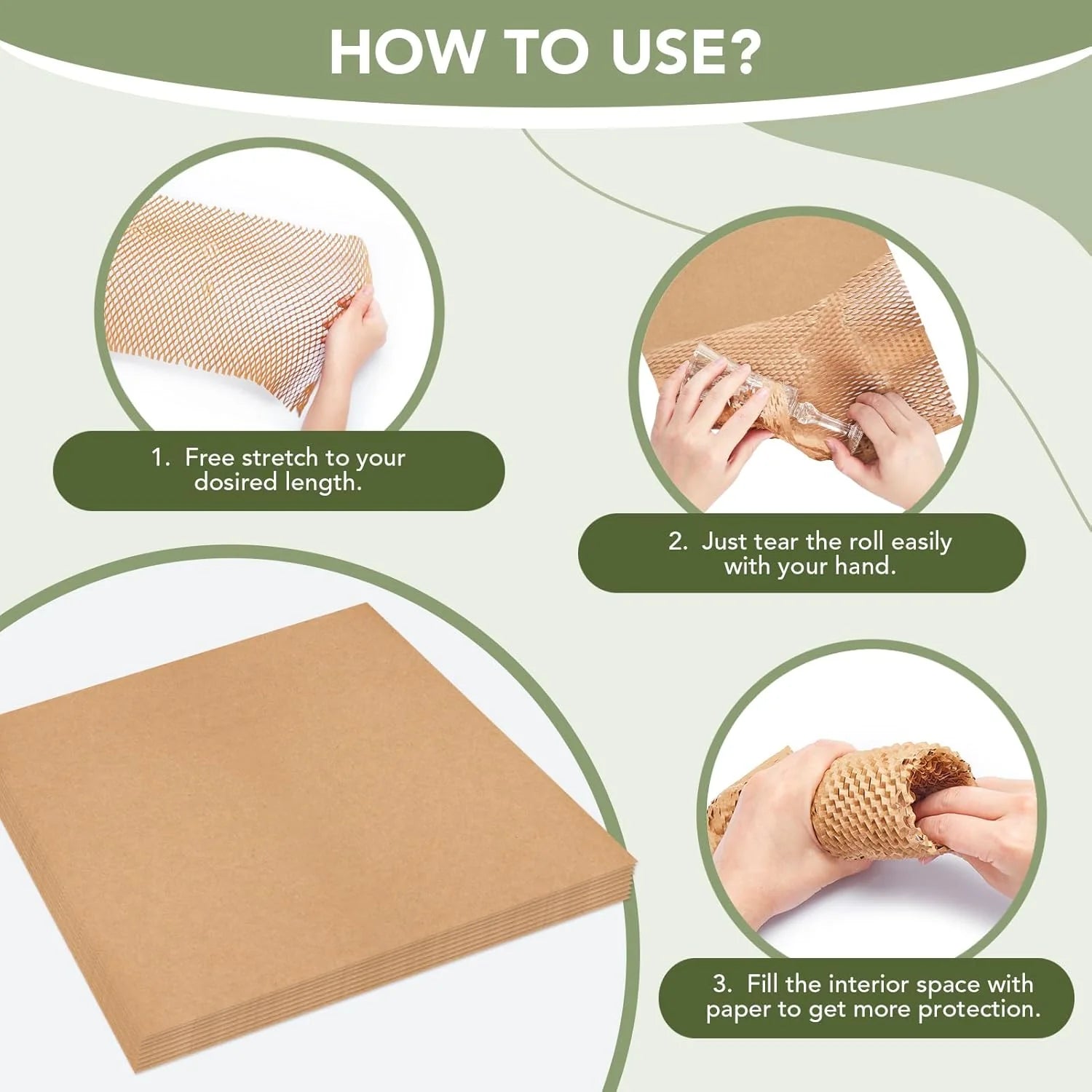 HOW TO USE?

1. Free stretch to your dosired length.

2. Just tear the roll easily with your hand.

3. Fill the interior space with paper to get more protection.