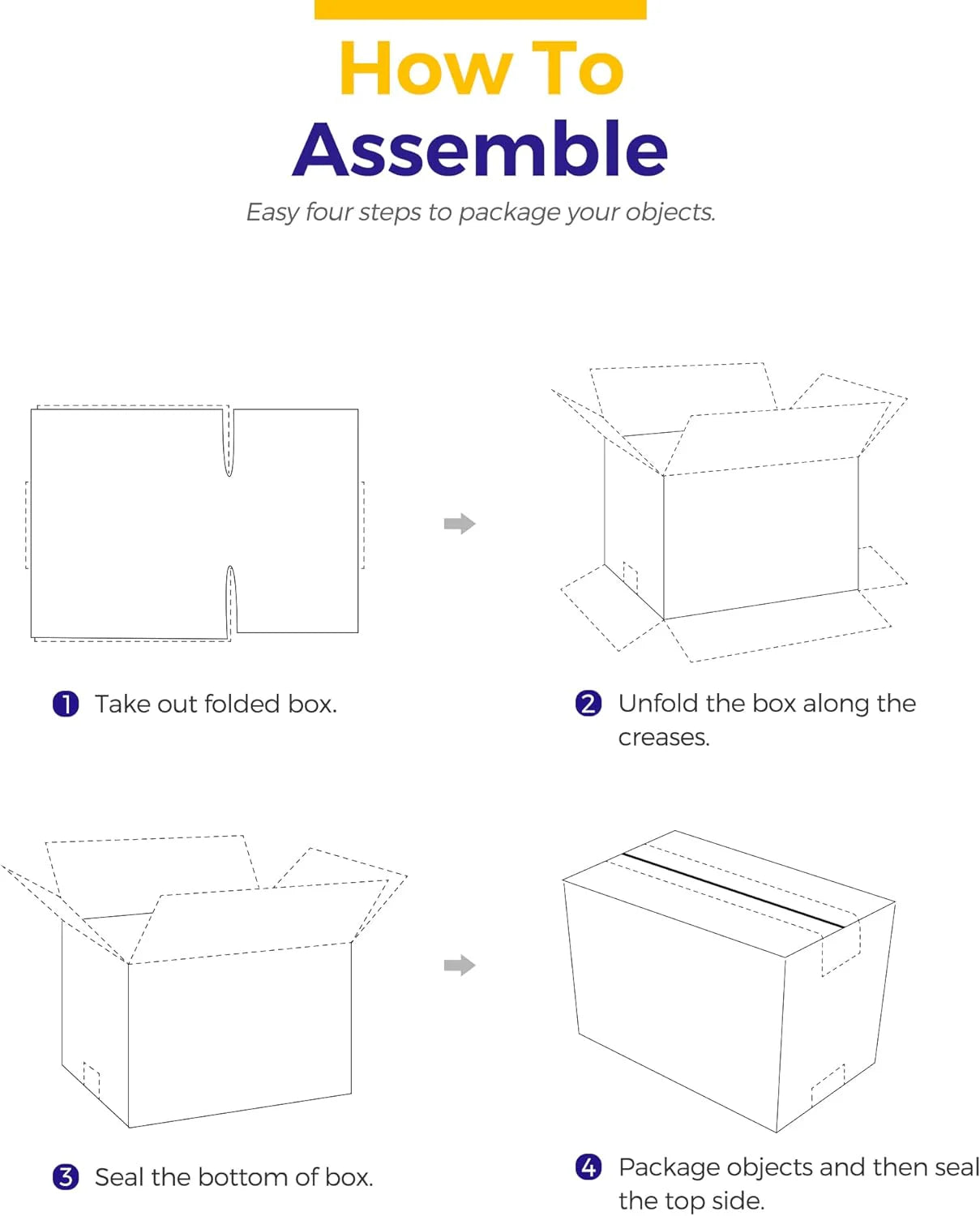 How To
Assemble

Easy four steps to package your objects.

1 Take out folded box.

2 Unfold the box along the creases.

3 Seal the bottom of box.

4 Package objects and then seal the top side.